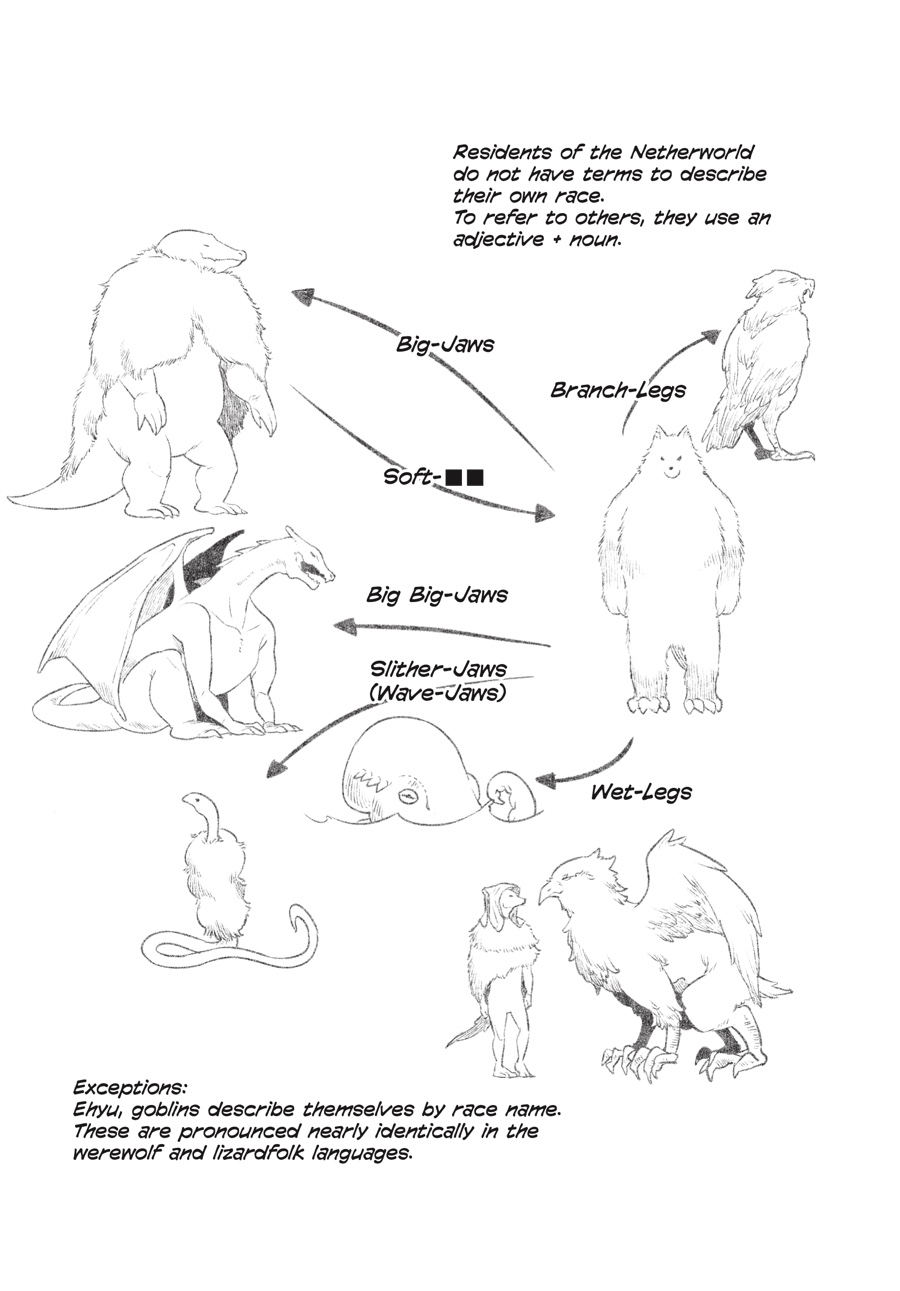 Residents of the Netherworld do not have terms to describe their own race.
To refer to others, they use an adjective + noun.

Big-Jaws

Branch-Legs

Soft-■■

Big Big-Jaws

Slither-Jaws
(Wave-Jaws)

Wet-Legs

Exceptions:
Ehyu, goblins describe themselves by race name.
These are pronounced nearly identically in the werewolf and lizardfolk languages.