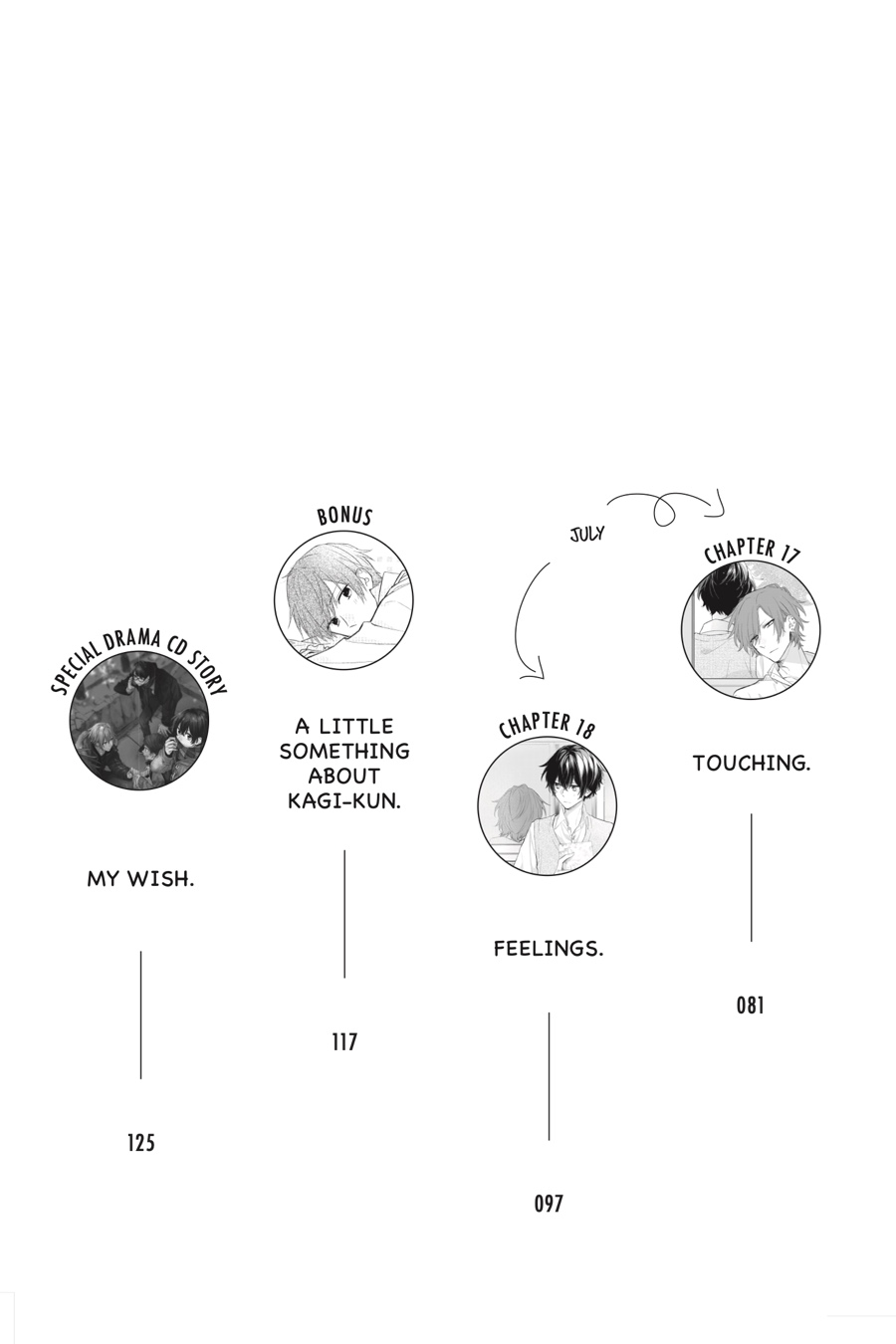 JULY

CHAPTER 17

TOUCHING.

081

CHAPTER 18

FEELINGS.

097

BONUS

A LITTLE SOMETHING ABOUT KAGI-KUN.

117

SPECIAL DRAMA CD STORY

MY WISH.

125